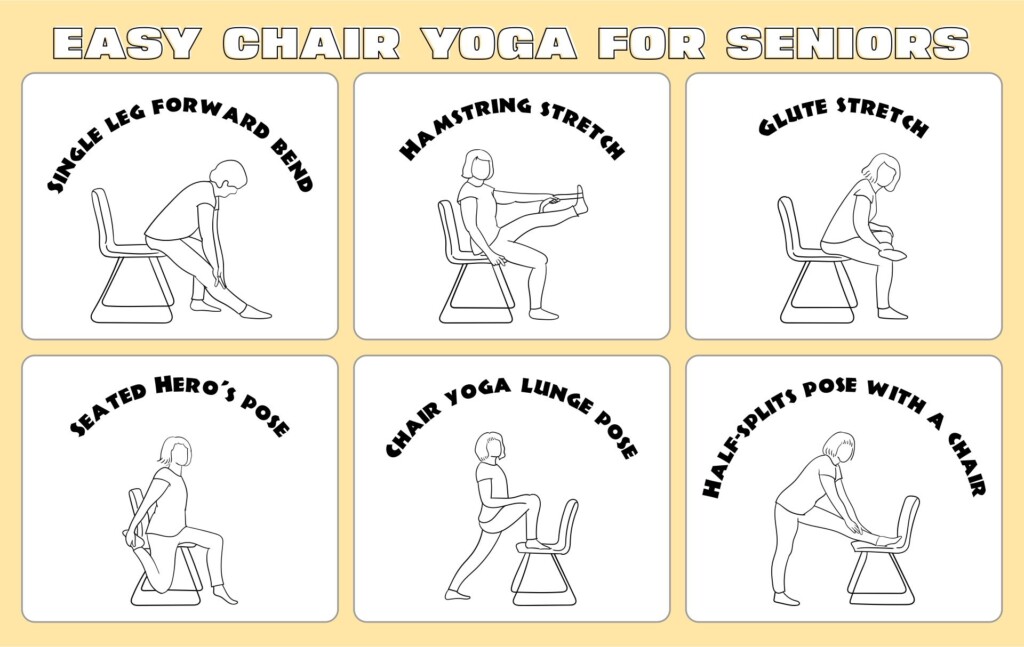 EASY CHAIR YOGA FOR SENIORS

SINGLE LEG FORWARD BEND

HAMSTRING STRETCH

GLUTE STRETCH

SEATED HERO'S POSE

CHAIR YOGA LUNGE POSE

HALF-SPLITS POSE WITH A CHAIR